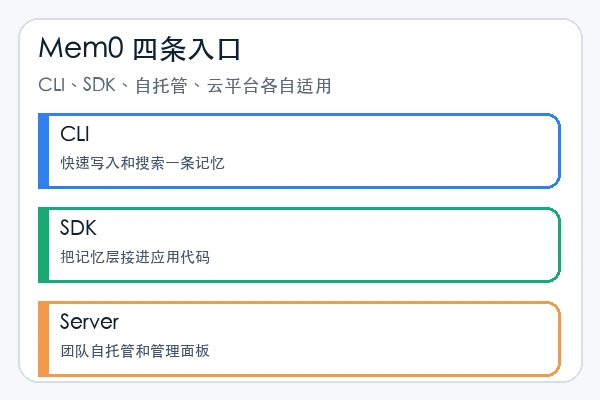 Mem0 四条入口

CLI、SDK、自托管、云平台各自适用

CLI
快速写入和搜索一条记忆

SDK
把记忆层接进应用代码

Server
团队自托管和管理面板