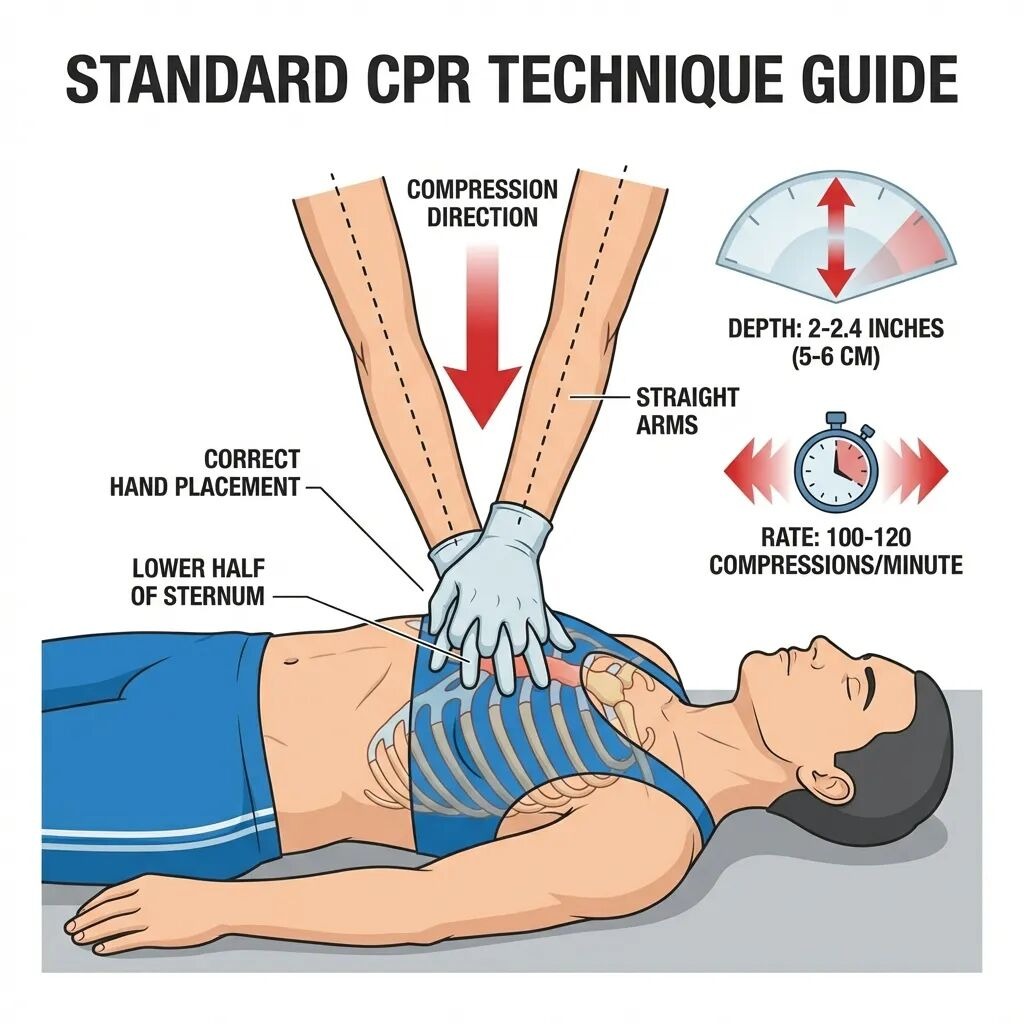 STANDARD CPR TECHNIQUE GUIDE

COMPRESSION DIRECTION

DEPTH: 2-2.4 INCHES (5-6 CM)

STRAIGHT ARMS

CORRECT HAND PLACEMENT

RATE: 100-120 COMPRESSIONS/MINUTE

LOWER HALF OF STERNUM