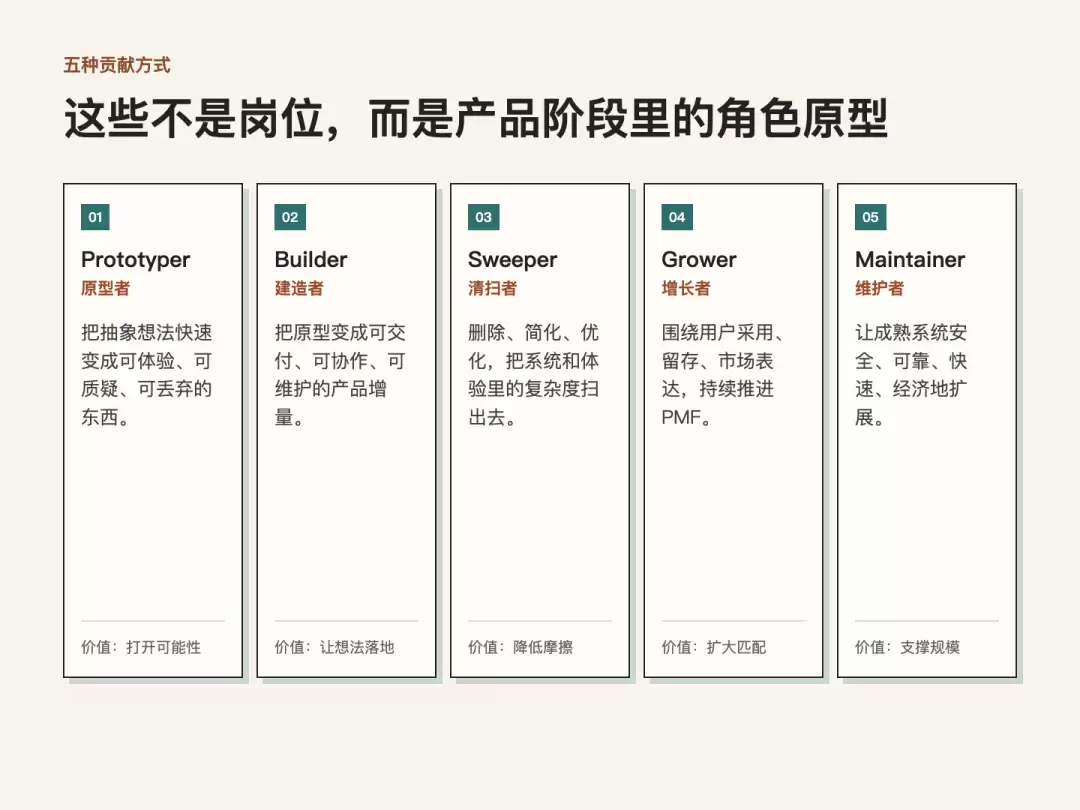 五种贡献方式

这些不是岗位，而是产品阶段里的角色原型

01

Prototyper
原型者

把抽象想法快速变成可体验、可质疑、可丢弃的东西。

价值：打开可能性

02

Builder
建造者

把原型变成可交付、可协作、可维护的产品增量。

价值：让想法落地

03

Sweeper
清扫者

删除、简化、优化，把系统和体验里的复杂度扫出去。

价值：降低摩擦

04

Grower
增长者

围绕用户采用、留存、市场表达，持续推进PMF。

价值：扩大匹配

05

Maintainer
维护者

让成熟系统安全、可靠、快速、经济地扩展。

价值：支撑规模