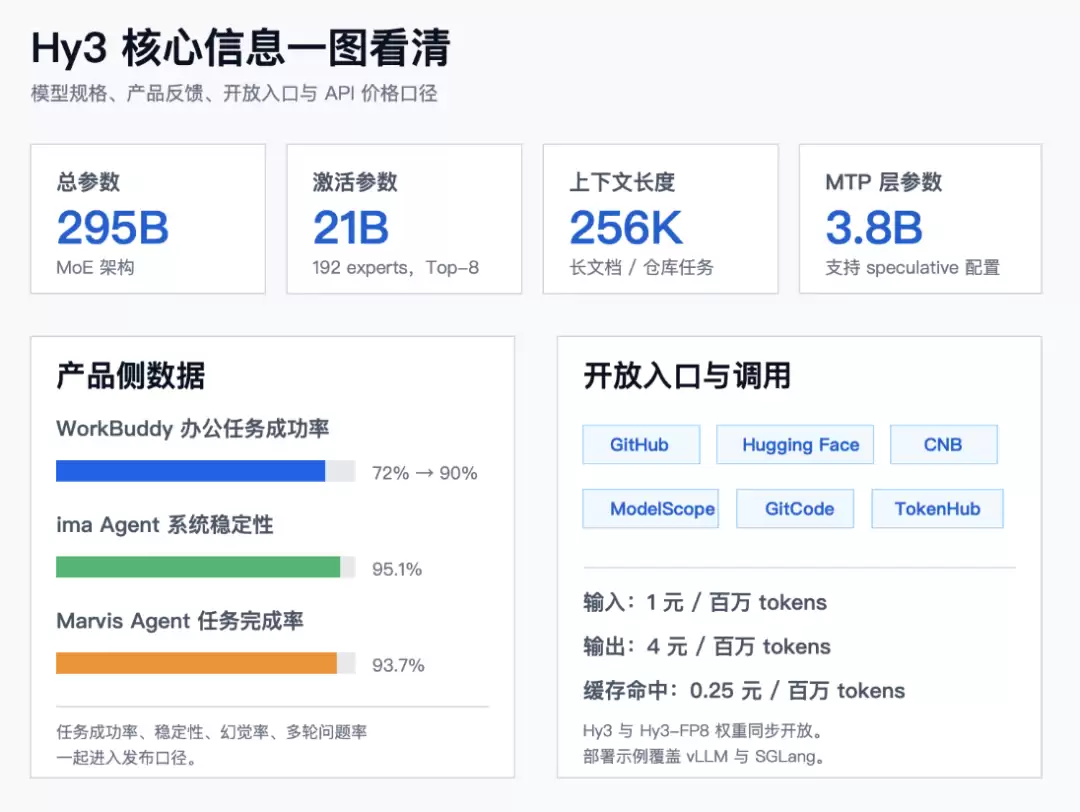 Hy3 核心信息一图看清

模型规格、产品反馈、开放入口与 API 价格口径

总参数
295B
MoE 架构

激活参数
21B
192 experts，Top-8

上下文长度
256K
长文档 / 仓库任务

MTP 层参数
3.8B
支持 speculative 配置

产品侧数据

WorkBuddy 办公任务成功率
72% → 90%

ima Agent 系统稳定性
95.1%

Marvis Agent 任务完成率
93.7%

任务成功率、稳定性、幻觉率、多轮问题率一起进入发布口径。

开放入口与调用

GitHub
Hugging Face
CNB
ModelScope
GitCode
TokenHub

输入：1 元 / 百万 tokens
输出：4 元 / 百万 tokens
缓存命中：0.25 元 / 百万 tokens

Hy3 与 Hy3-FP8 权重同步开放。
部署示例覆盖 vLLM 与 SGLang。